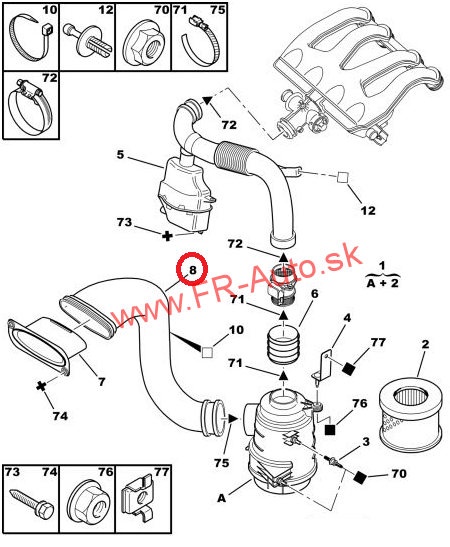 10
12
70
71
75
72
72
5
12
73
72
8
www.FR-Auto.sk
1
A + 2
71
6
10
4
77
2
71
7
74
76
75
3
70
A
73
74
76
77