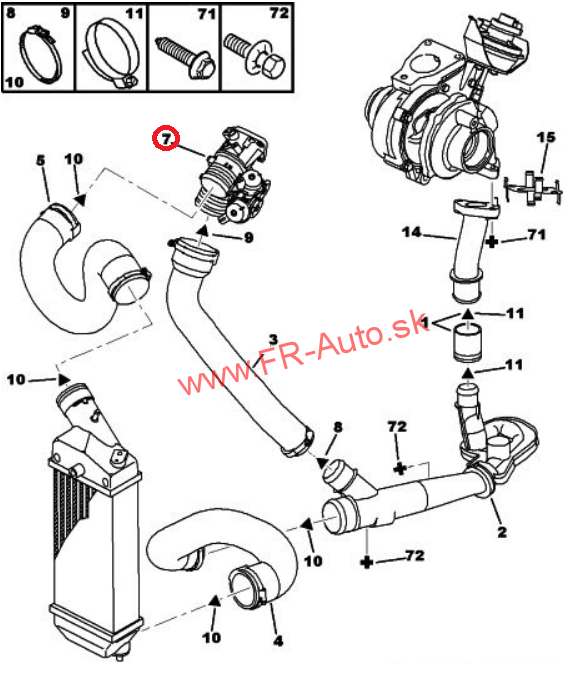 8 9 10 11 71 72

7

5 10

9

15

14 71

1 11

3

www.FR-Auto.sk

11

10

8

72

2

10

72

10 4